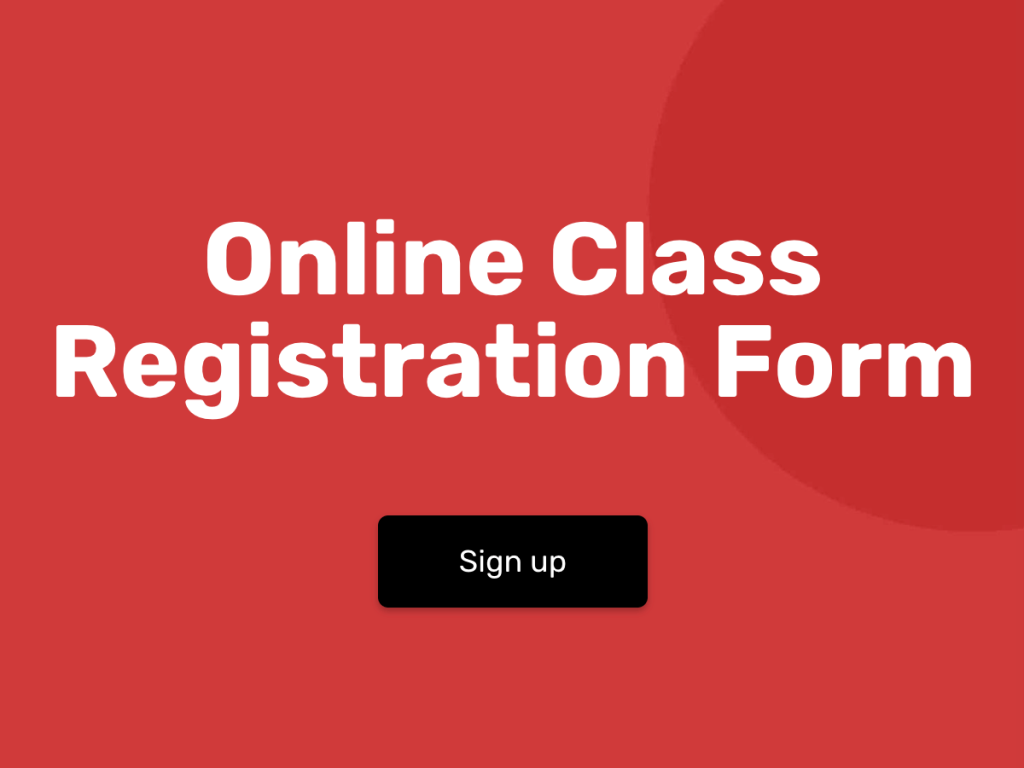 Online Class Registration Form

Sign up